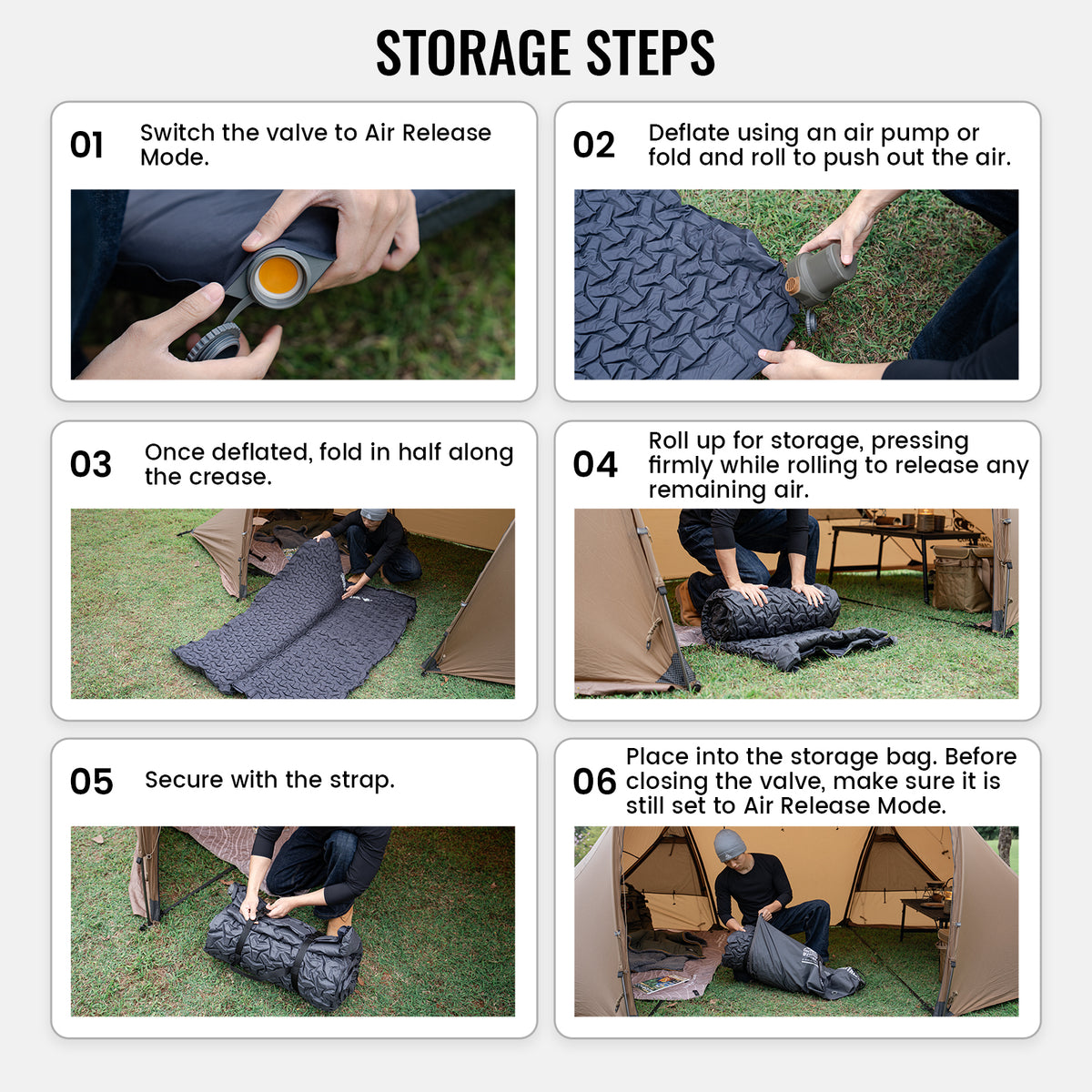 STORAGE STEPS

01 Switch the valve to Air Release Mode.

02 Deflate using an air pump or fold and roll to push out the air.

03 Once deflated, fold in half along the crease.

04 Roll up for storage, pressing firmly while rolling to release any remaining air.

05 Secure with the strap.

06 Place into the storage bag. Before closing the valve, make sure it is still set to Air Release Mode.