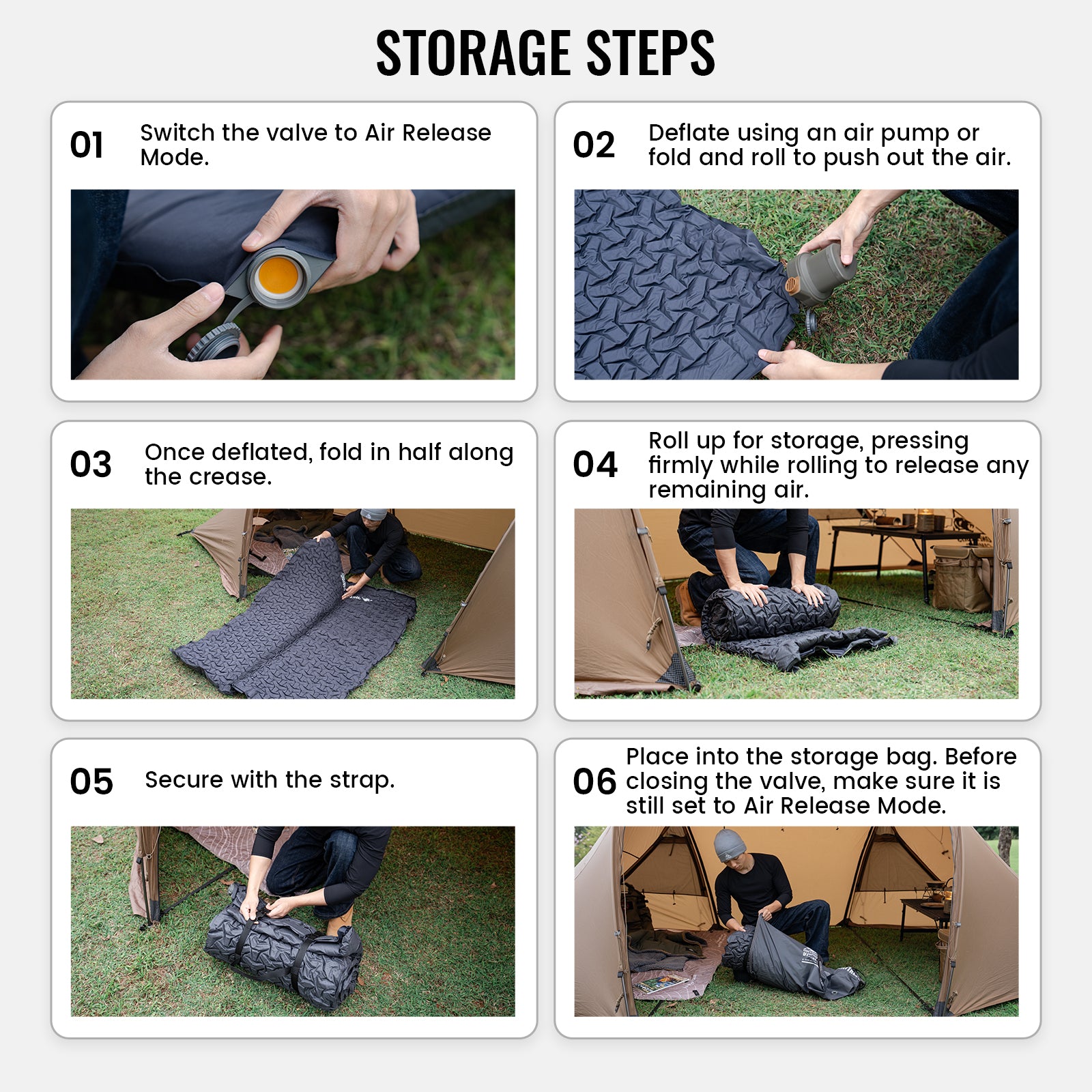 STORAGE STEPS

01 Switch the valve to Air Release Mode.

02 Deflate using an air pump or fold and roll to push out the air.

03 Once deflated, fold in half along the crease.

04 Roll up for storage, pressing firmly while rolling to release any remaining air.

05 Secure with the strap.

06 Place into the storage bag. Before closing the valve, make sure it is still set to Air Release Mode.