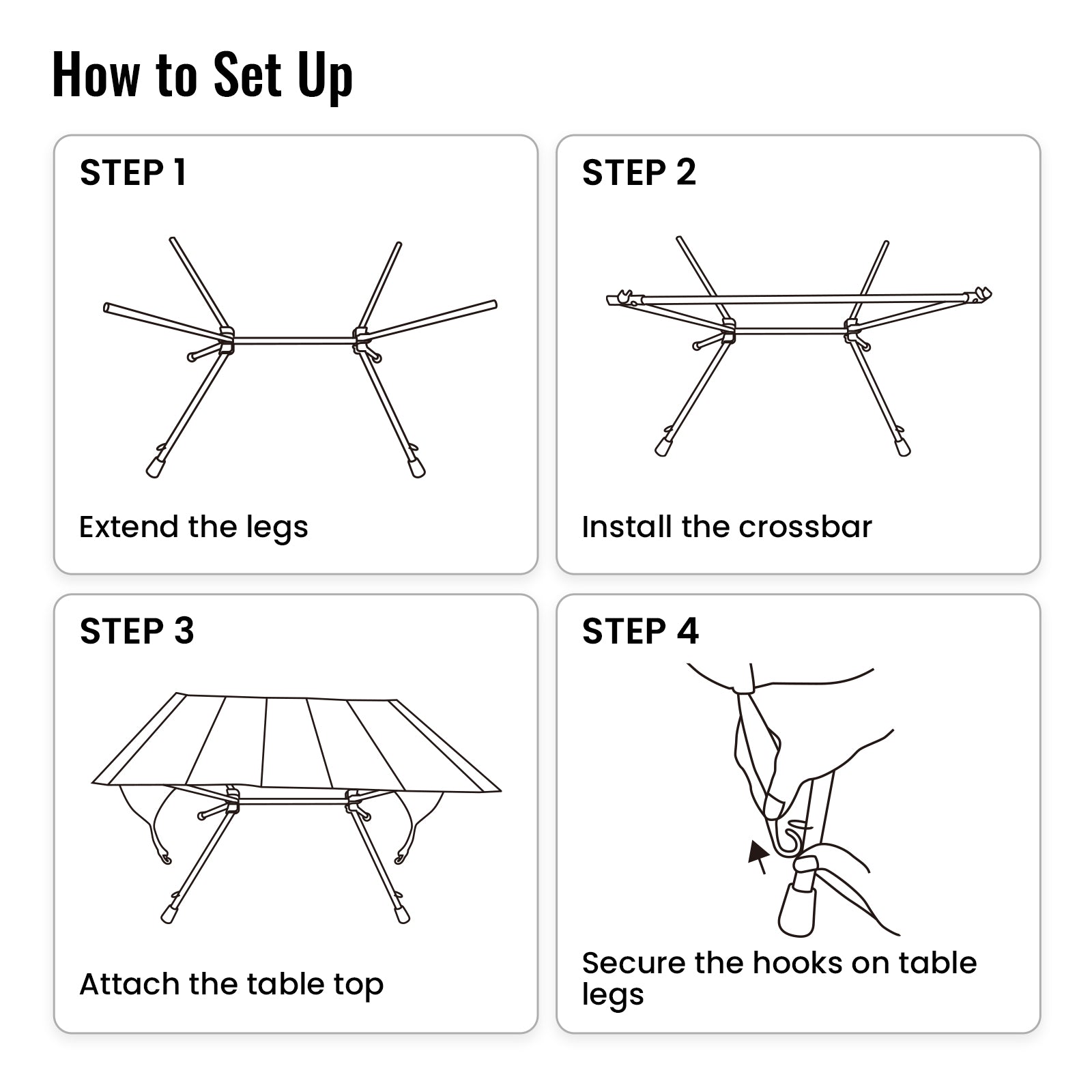 How to Set Up

STEP 1

Extend the legs

STEP 2

Install the crossbar

STEP 3

Attach the table top

STEP 4

Secure the hooks on table legs