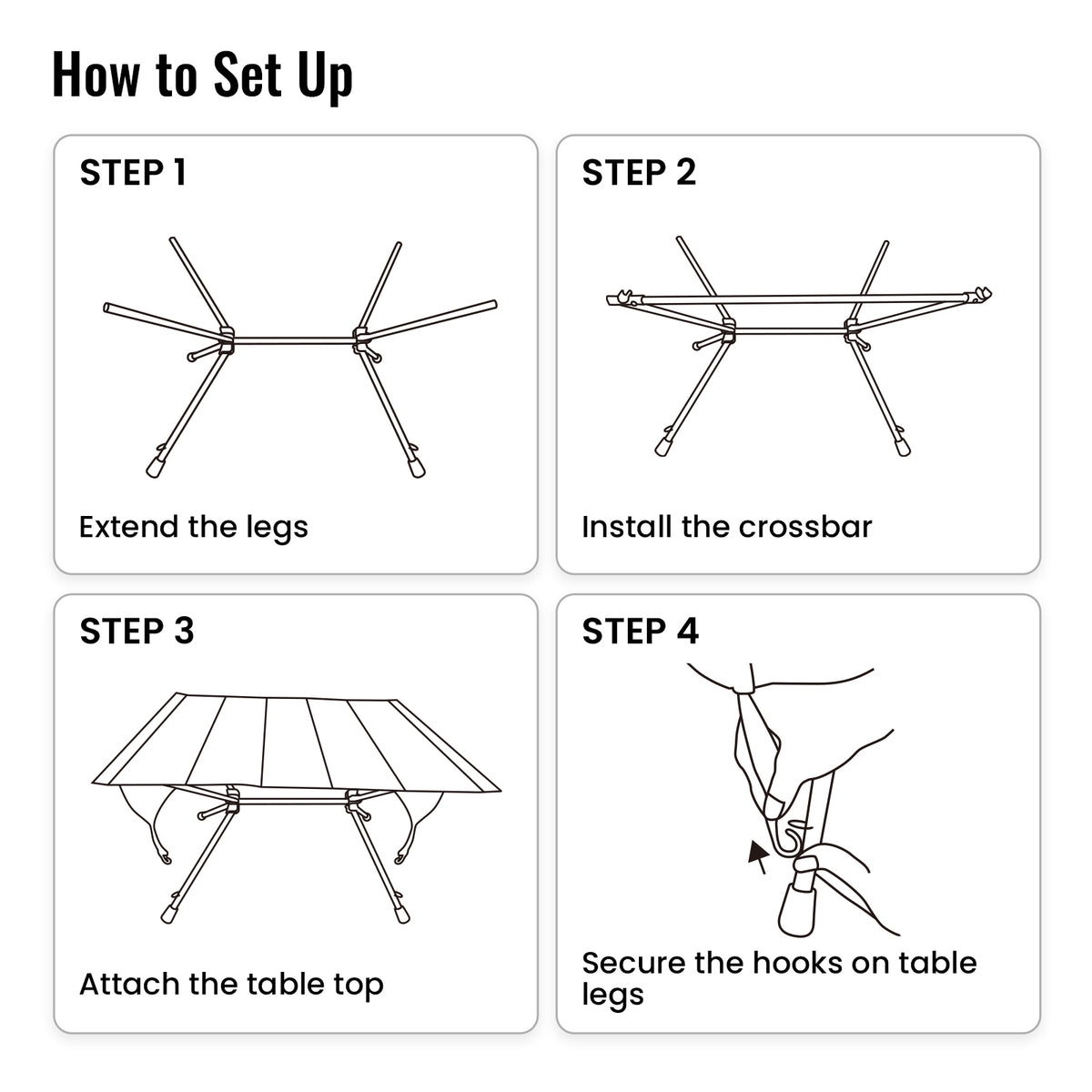 How to Set Up

STEP 1

Extend the legs

STEP 2

Install the crossbar

STEP 3

Attach the table top

STEP 4

Secure the hooks on table legs