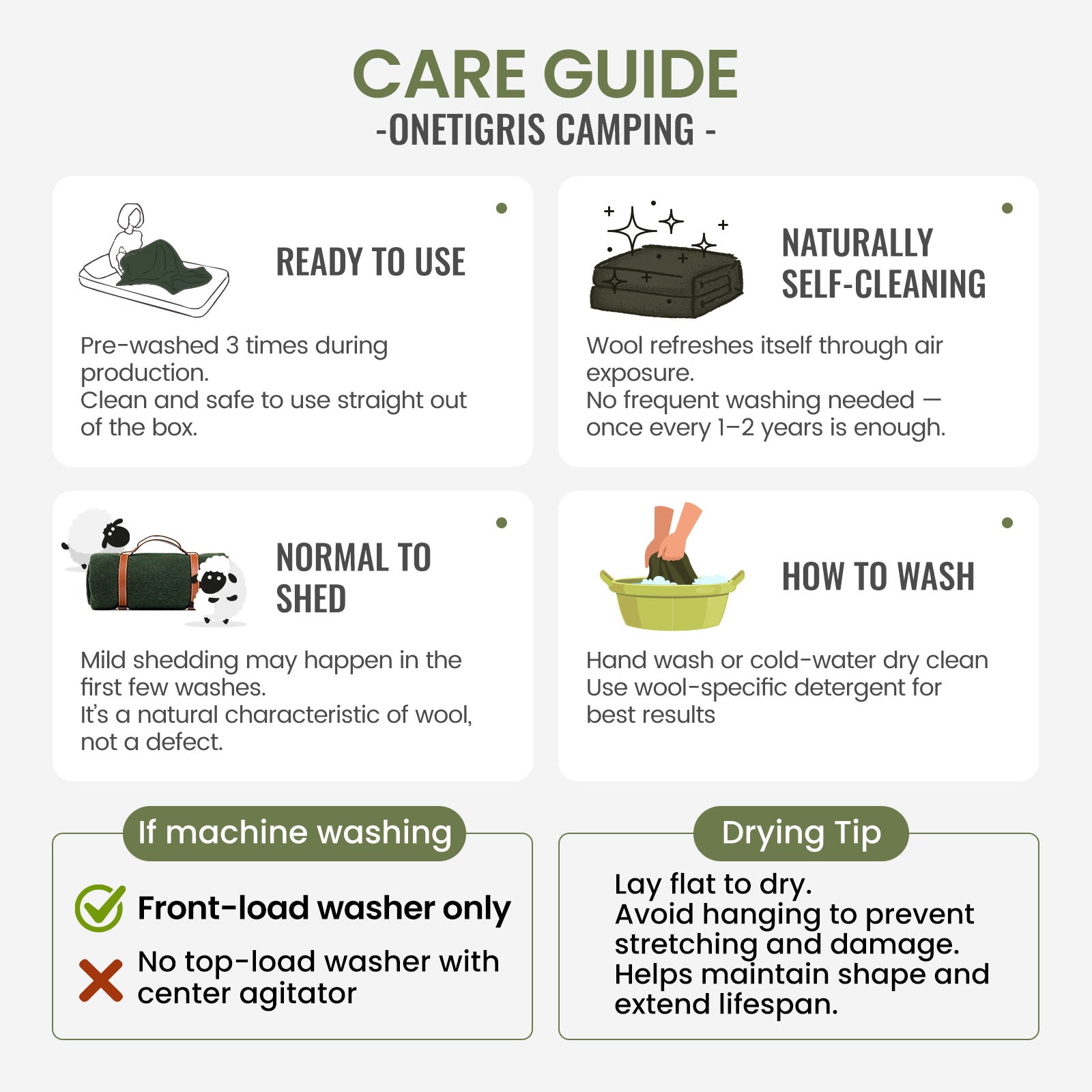 CARE GUIDE
-ONETIGRIS CAMPING -

READY TO USE

Pre-washed 3 times during production.
Clean and safe to use straight out of the box.

NATURALLY SELF-CLEANING

Wool refreshes itself through air exposure.
No frequent washing needed — once every 1–2 years is enough.

NORMAL TO SHED

Mild shedding may happen in the first few washes.
It's a natural characteristic of wool, not a defect.

HOW TO WASH

Hand wash or cold-water dry clean
Use wool-specific detergent for best results

If machine washing

Front-load washer only

No top-load washer with center agitator

Drying Tip

Lay flat to dry.
Avoid hanging to prevent stretching and damage.
Helps maintain shape and extend lifespan.